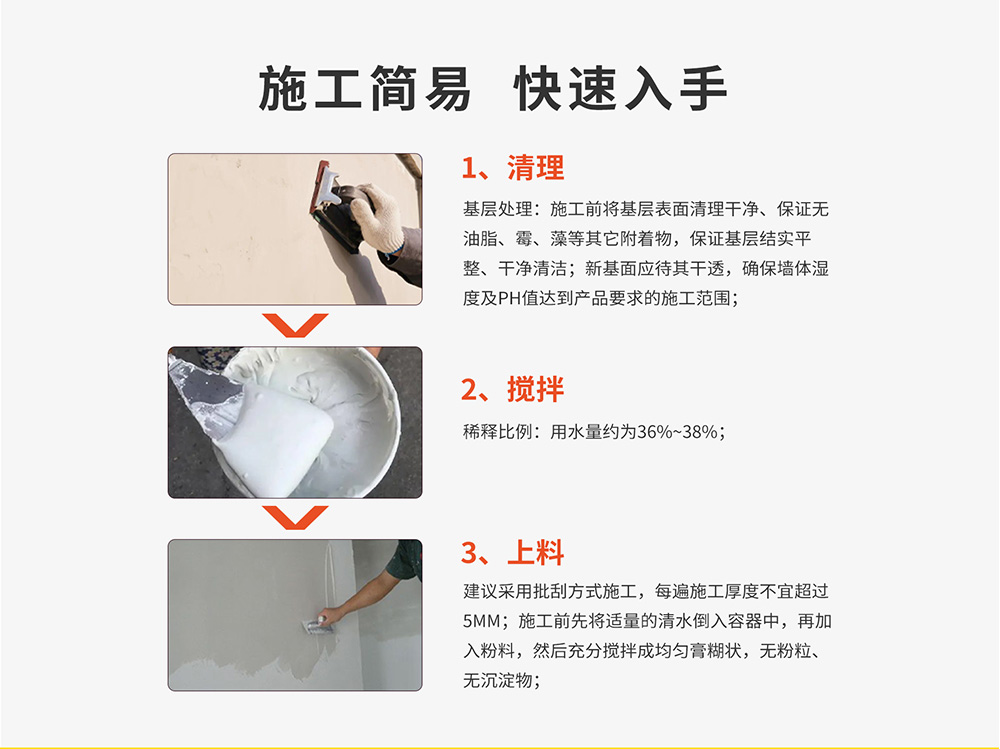 施工简易 快速入手

1、清理

基层处理：施工前将基层表面清理干净、保证无油脂、霉、藻等其它附着物，保证基层结实平整、干净清洁；新基面应待其干透，确保墙体湿度及PH值达到产品要求的施工范围；

2、搅拌

稀释比例：用水量约为36%~38%；

3、上料

建议采用批刮方式施工，每遍施工厚度不宜超过5MM；施工前先将适量的清水倒入容器中，再加入粉料，然后充分搅拌成均匀膏糊状，无粉粒、无沉淀物；